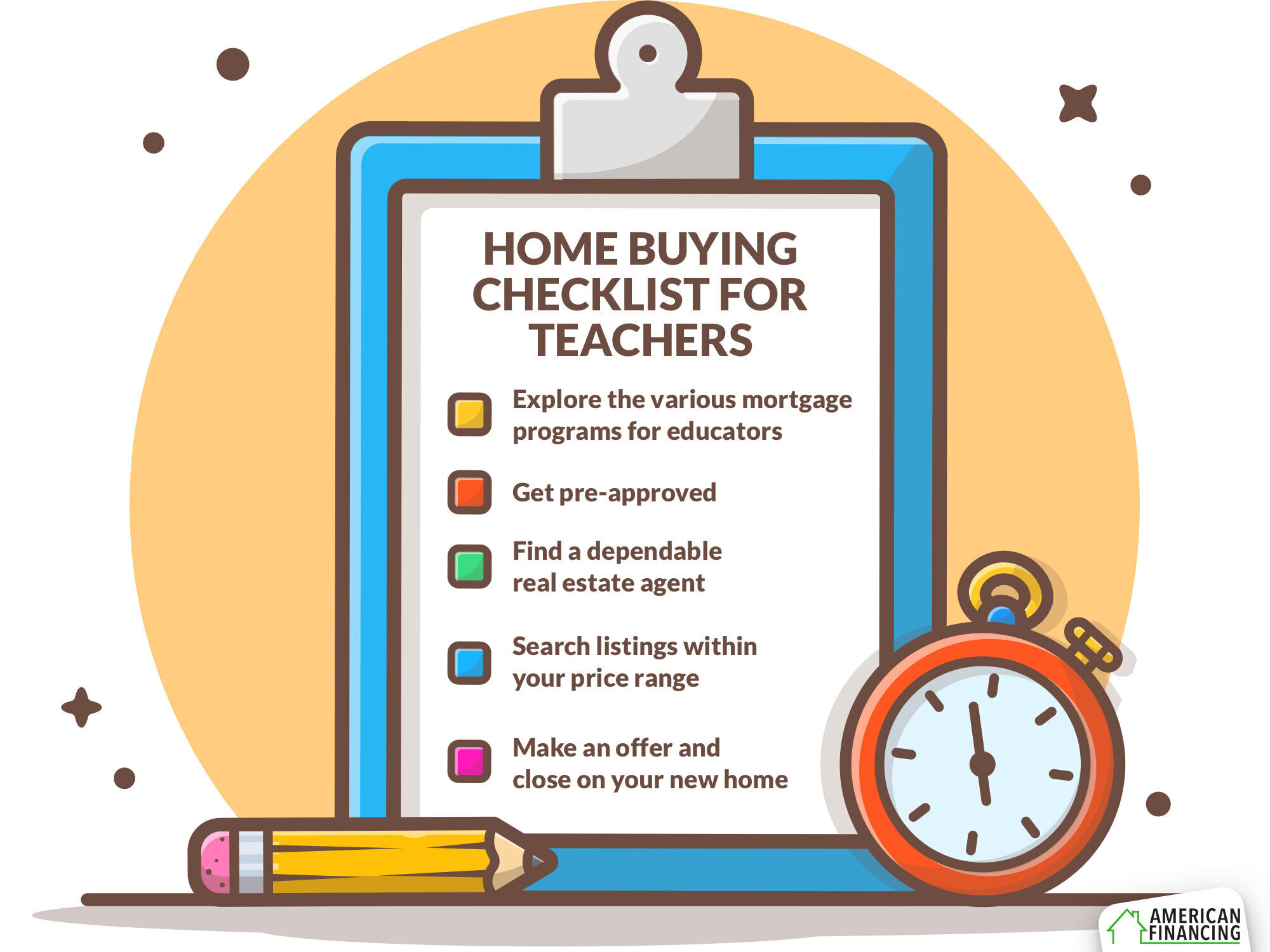 HOME BUYING CHECKLIST FOR TEACHERS

Explore the various mortgage programs for educators

Get pre-approved

Find a dependable real estate agent

Search listings within your price range

Make an offer and close on your new home

AMERICAN FINANCING